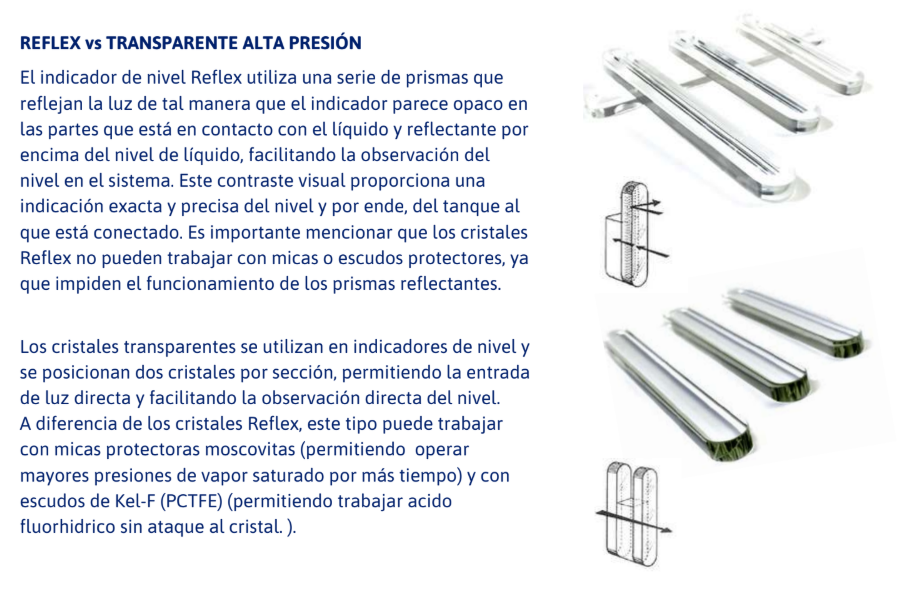 REFLEX vs TRANSPARENTE ALTA PRESIÓN

El indicador de nivel Reflex utiliza una serie de prismas que reflejan la luz de tal manera que el indicador parece opaco en las partes que está en contacto con el líquido y reflectante por encima del nivel de líquido, facilitando la observación del nivel en el sistema. Este contraste visual proporciona una indicación exacta y precisa del nivel y por ende, del tanque al que está conectado. Es importante mencionar que los cristales Reflex no pueden trabajar con micas o escudos protectores, ya que impiden el funcionamiento de los prismas reflectantes.

Los cristales transparentes se utilizan en indicadores de nivel y se posicionan dos cristales por sección, permitiendo la entrada de luz directa y facilitando la observación directa del nivel.
A diferencia de los cristales Reflex, este tipo puede trabajar con micas protectoras moscovitas (permitiendo operar mayores presiones de vapor saturado por más tiempo) y con escudos de Kel-F (PCTFE) (permitiendo trabajar acido fluorhidrico sin ataque al cristal. ).